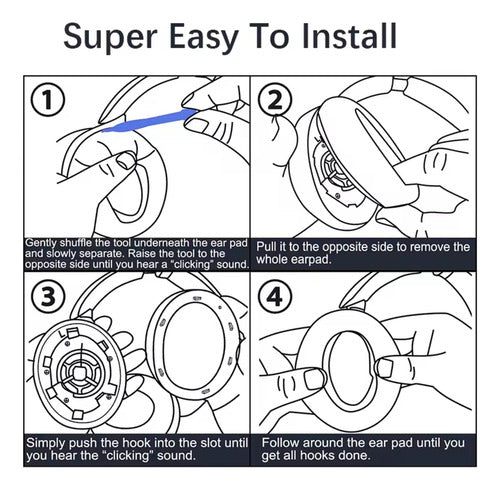 Super Easy To Install

1

Gently shuffle the tool underneath the ear pad and slowly separate. Raise the tool to the opposite side until you hear a "clicking" sound.

2

Pull it to the opposite side to remove the whole earpad.

3

Simply push the hook into the slot until you hear the "clicking" sound.

4

Follow around the ear pad until you get all hooks done.