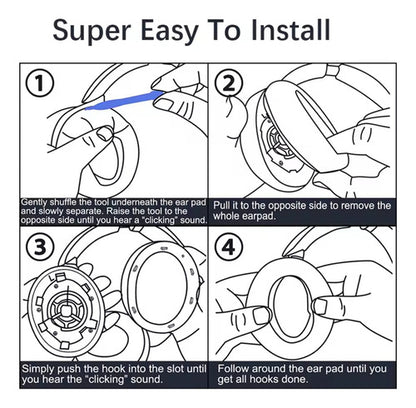 Super Easy To Install

1

Gently shuffle the tool underneath the ear pad and slowly separate. Raise the tool to the opposite side until you hear a "clicking" sound.

2

Pull it to the opposite side to remove the whole earpad.

3

Simply push the hook into the slot until you hear the "clicking" sound.

4

Follow around the ear pad until you get all hooks done.