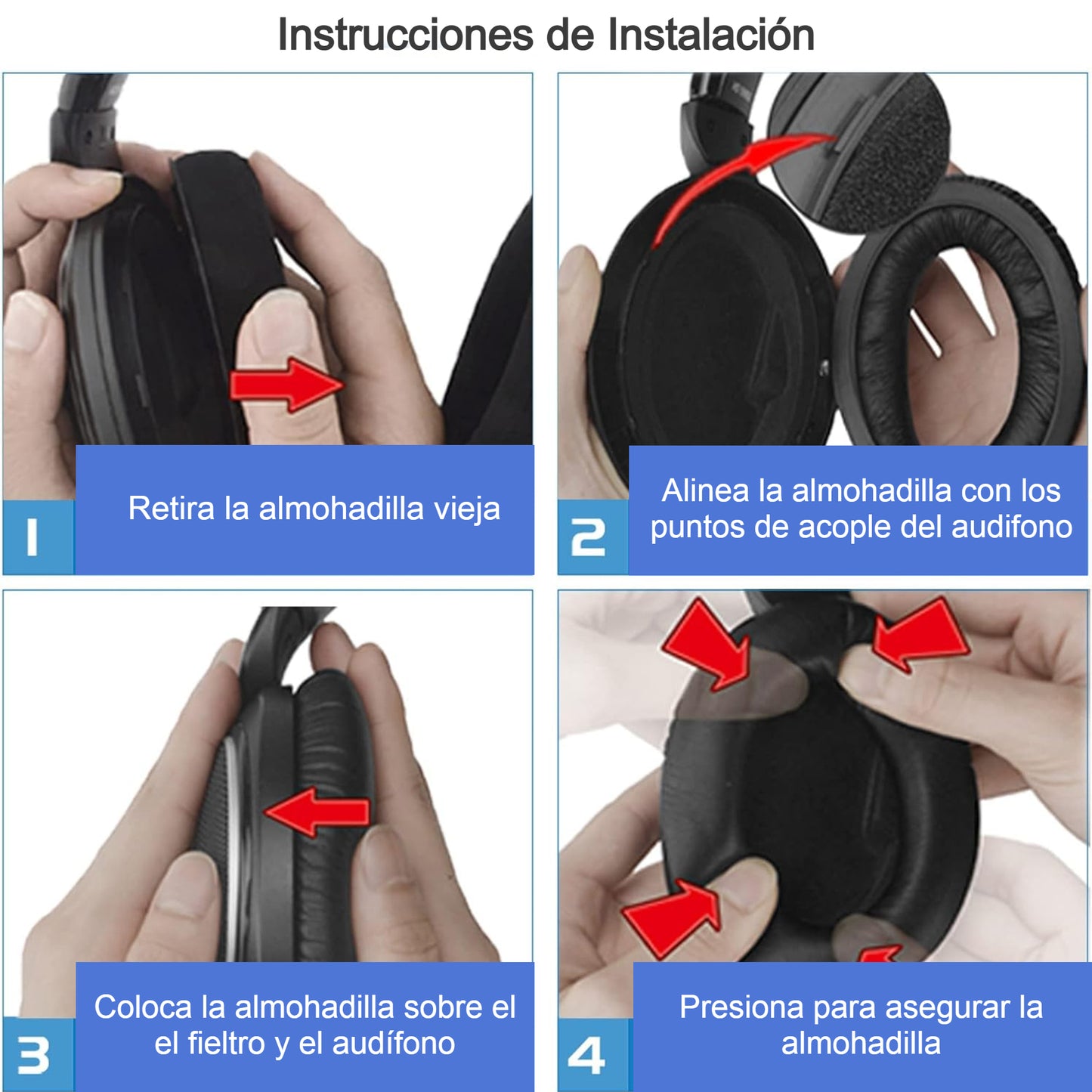 Instrucciones de Instalación

1

Retira la almohadilla vieja

2

Alinea la almohadilla con los puntos de acople del audifono

3

Coloca la almohadilla sobre el el fieltro y el audífono

4

Presiona para asegurar la almohadilla