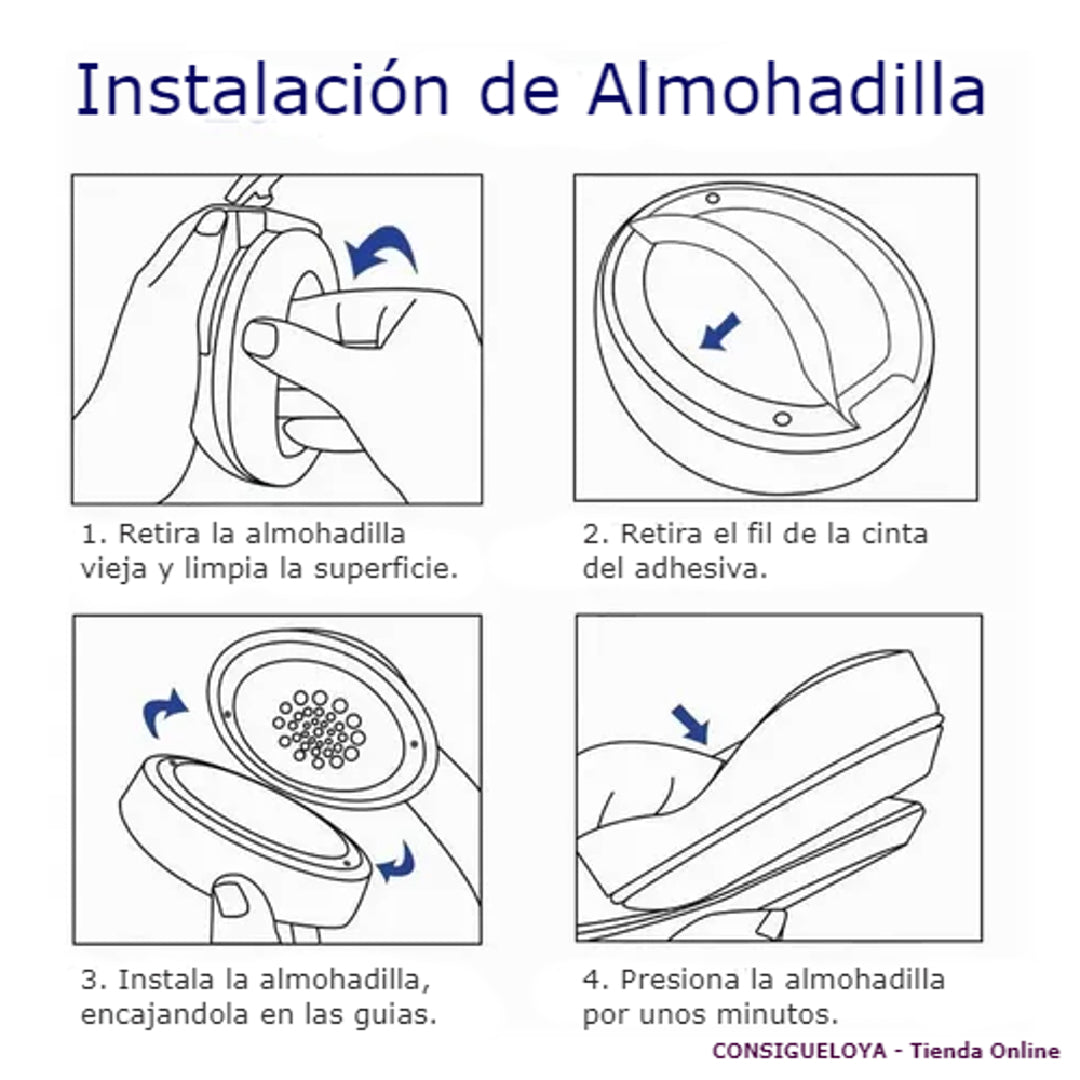 Instalación de Almohadilla

1. Retira la almohadilla vieja y limpia la superficie.

2. Retira el fil de la cinta del adhesiva.

3. Instala la almohadilla, encajandola en las guias.

4. Presiona la almohadilla por unos minutos.

CONSIGUELOYA - Tienda Online