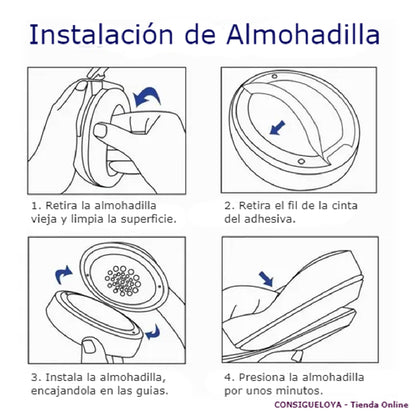 Instalación de Almohadilla

1. Retira la almohadilla vieja y limpia la superficie.

2. Retira el fil de la cinta del adhesiva.

3. Instala la almohadilla, encajandola en las guias.

4. Presiona la almohadilla por unos minutos.

CONSIGUELOYA - Tienda Online