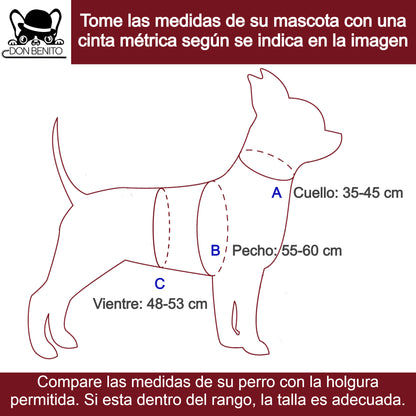 DON BENITO

Tome las medidas de su mascota con una cinta métrica según se indica en la imagen

A Cuello: 35-45 cm

B Pecho: 55-60 cm

C
Vientre: 48-53 cm

Compare las medidas de su perro con la holgura permitida. Si esta dentro del rango, la talla es adecuada.