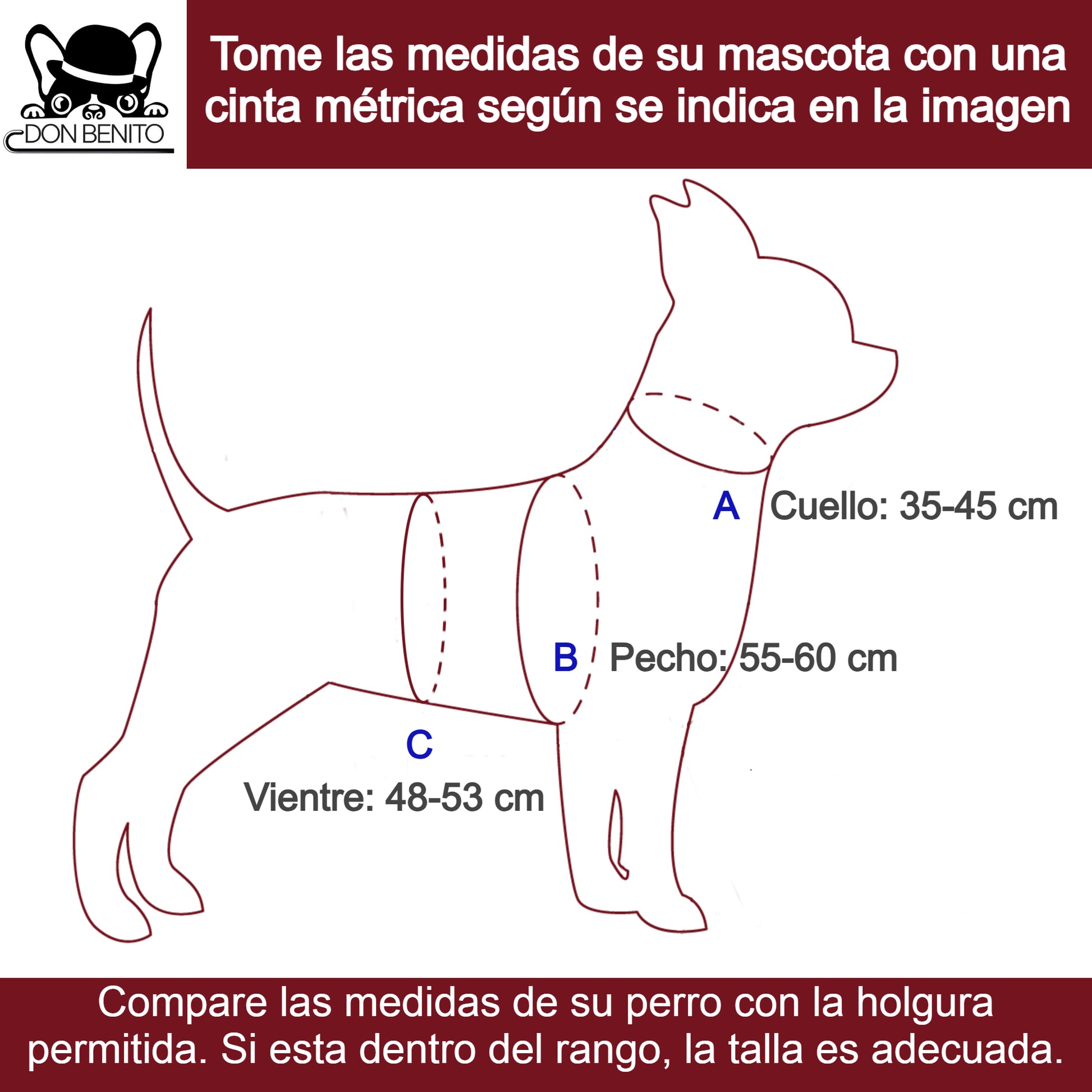 DON BENITO

Tome las medidas de su mascota con una cinta métrica según se indica en la imagen

A Cuello: 35-45 cm

B Pecho: 55-60 cm

C

Vientre: 48-53 cm

Compare las medidas de su perro con la holgura permitida. Si esta dentro del rango, la talla es adecuada.